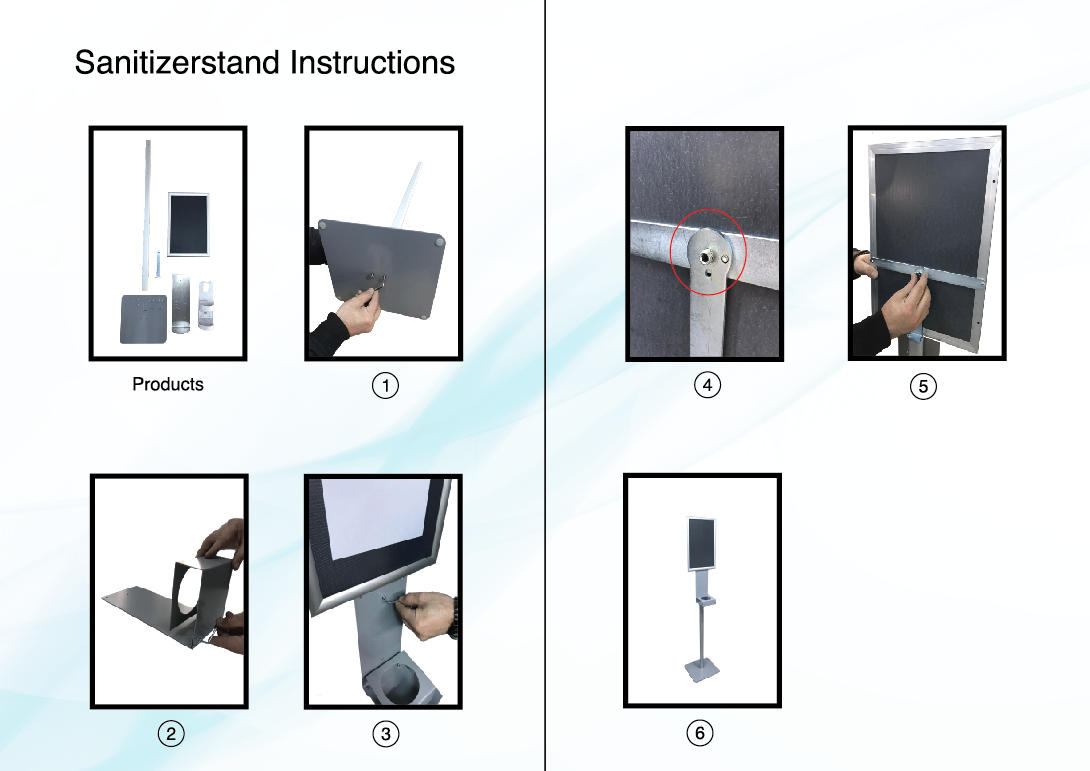 Sanitizerstand Instructions

Products

1

2

3

4

5

6