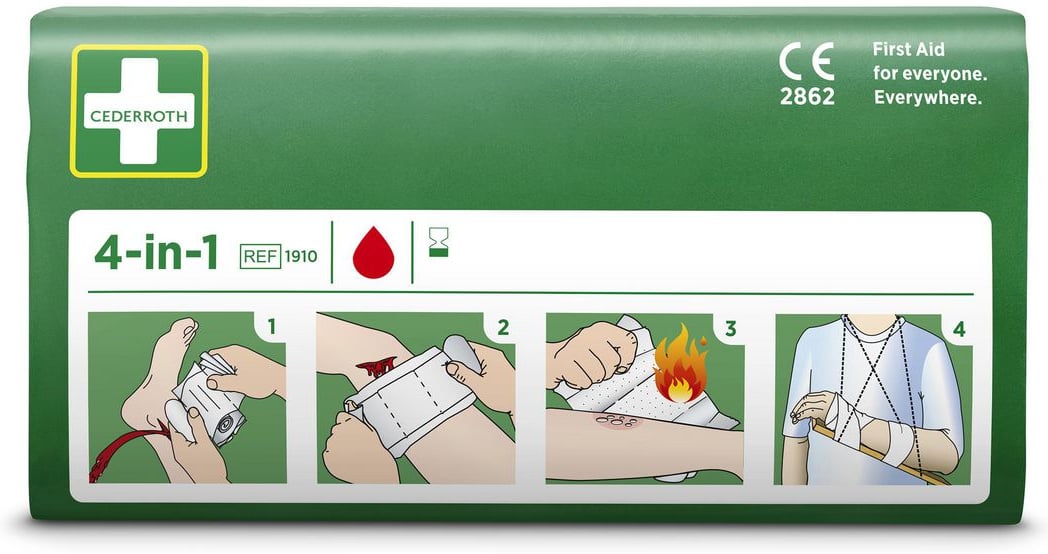 CEDERROTH

CE
2862

First Aid
for everyone.
Everywhere.

4-in-1 REF 1910

1

2

3

4